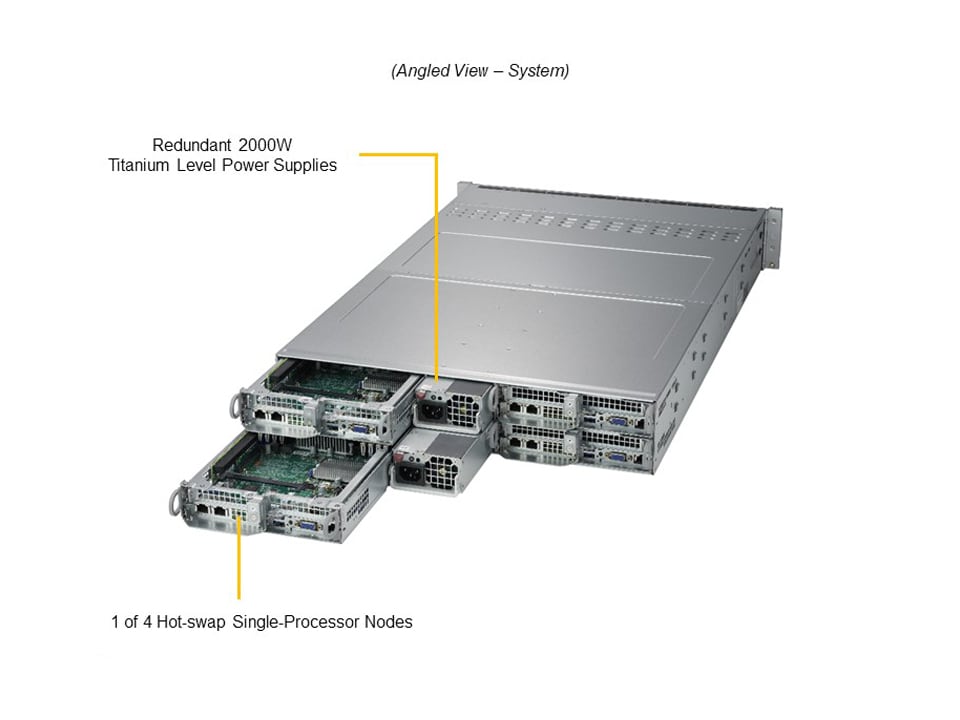 (Angled View – System)

Redundant 2000W
Titanium Level Power Supplies

1 of 4 Hot-swap Single-Processor Nodes